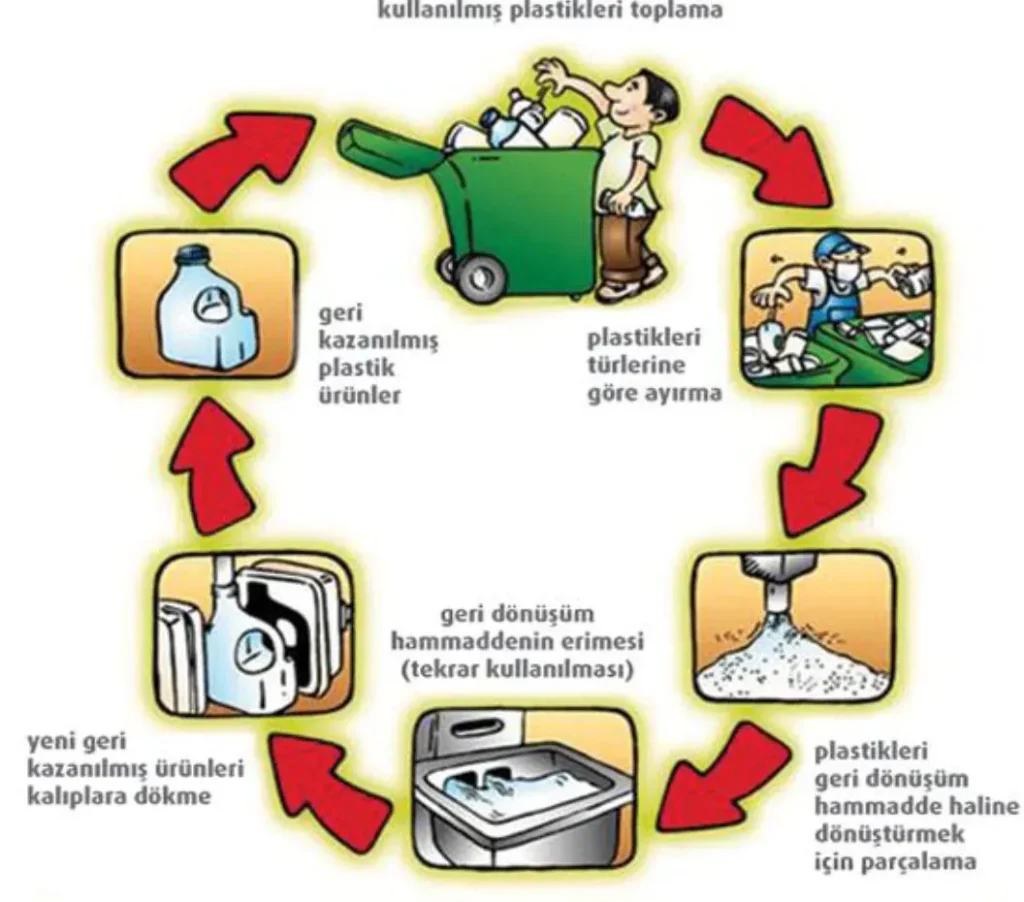 kullanılmış plastikleri toplama

plastikleri türlerine göre ayırma

plastikleri geri dönüşüm hammadde haline dönüştürmek için parçalama

geri dönüşüm hammaddenin erimesi (tekrar kullanılması)

yeni geri kazanılmış ürünleri kalıplara dökme

geri kazanılmış plastik ürünler